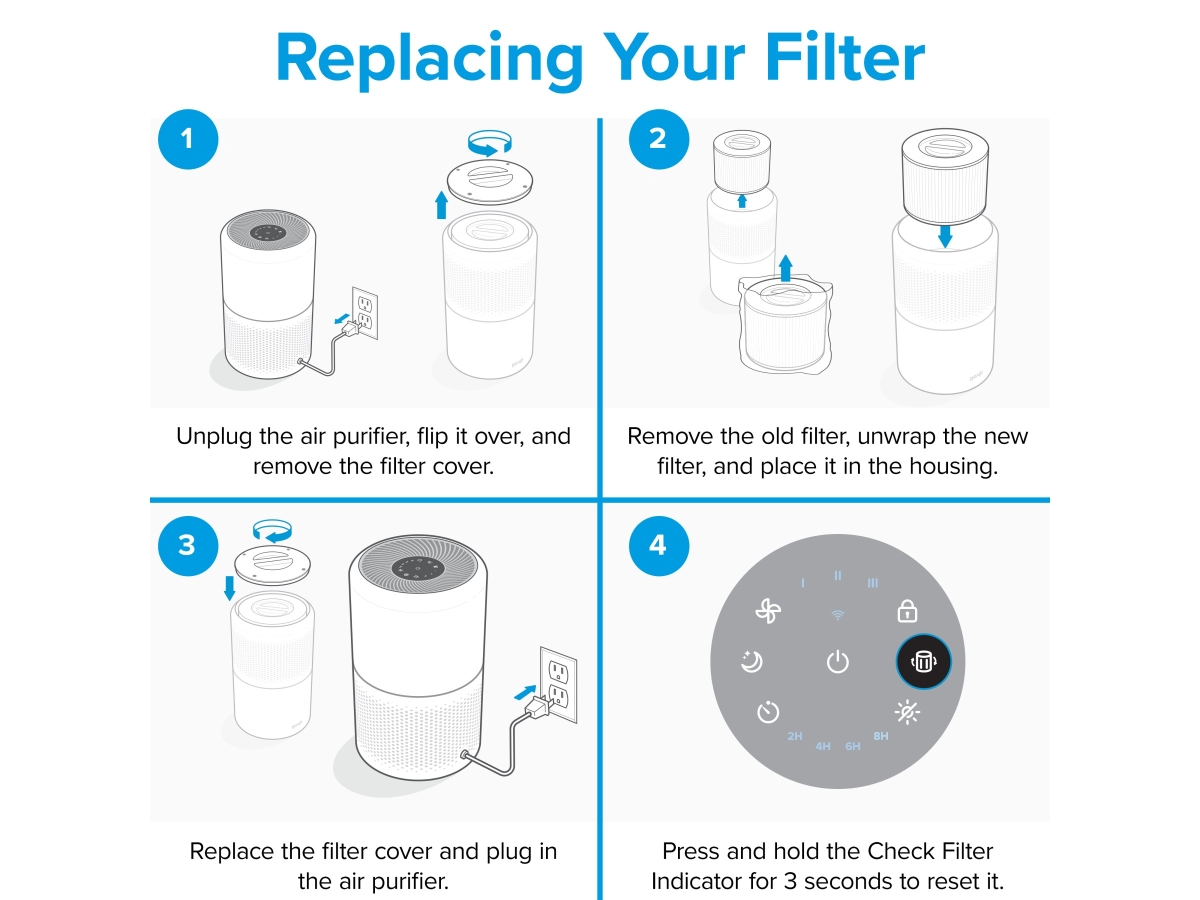 Replacing Your Filter

1

Unplug the air purifier, flip it over, and remove the filter cover.

2

Remove the old filter, unwrap the new filter, and place it in the housing.

3

Replace the filter cover and plug in the air purifier.

4

I II III

2H 4H 6H 8H

Press and hold the Check Filter Indicator for 3 seconds to reset it.