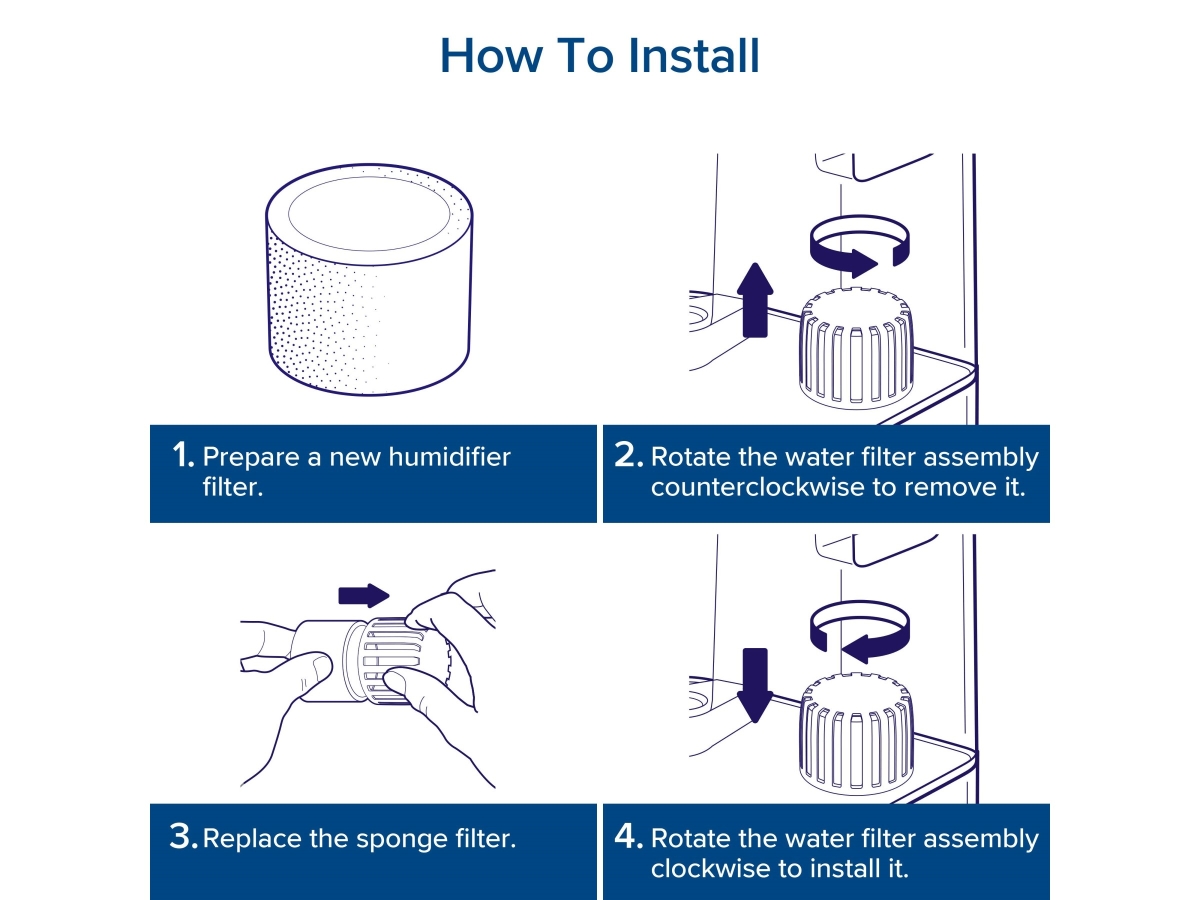 How To Install

1. Prepare a new humidifier filter.

2. Rotate the water filter assembly counterclockwise to remove it.

3. Replace the sponge filter.

4. Rotate the water filter assembly clockwise to install it.