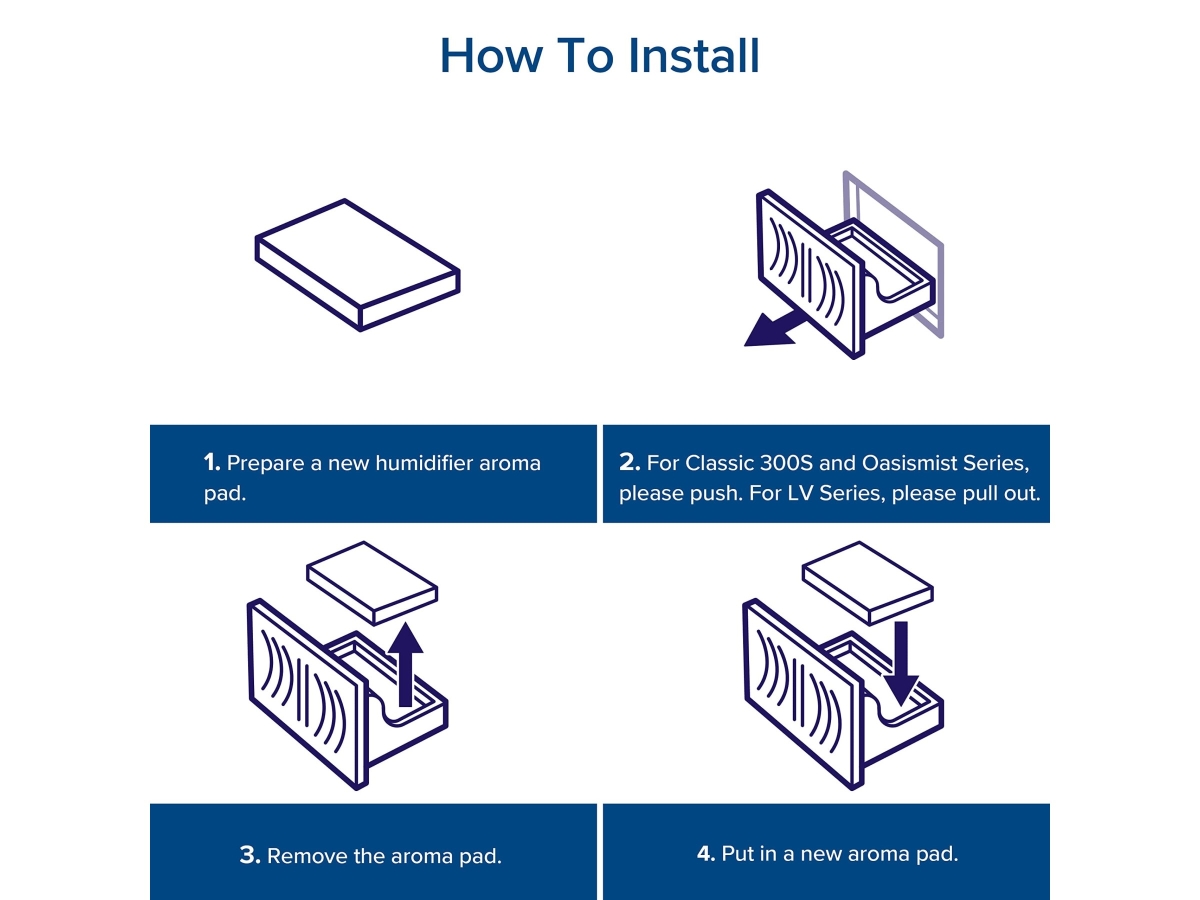 How To Install

1. Prepare a new humidifier aroma pad.

2. For Classic 300S and Oasismist Series, please push. For LV Series, please pull out.

3. Remove the aroma pad.

4. Put in a new aroma pad.